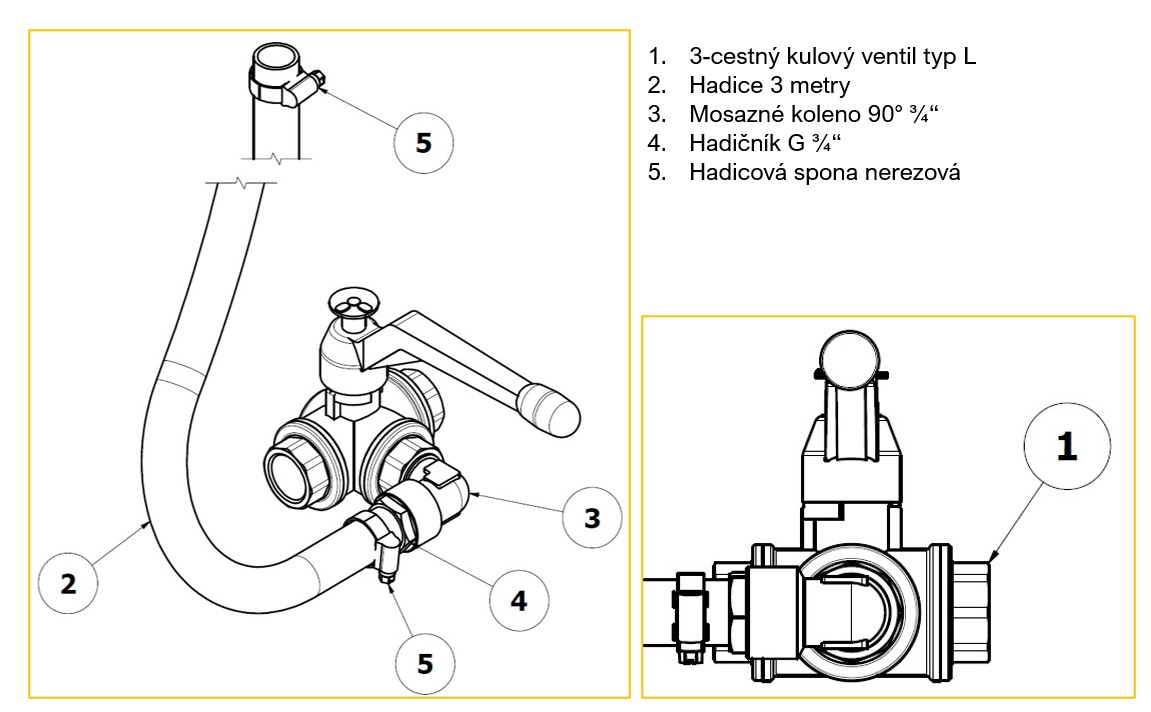 5

2

3

4

5

1. 3-cestný kulový ventil typ L
2. Hadice 3 metry
3. Mosazné koleno 90° ¾“
4. Hadičník G ¾“
5. Hadicová spona nerezová

1